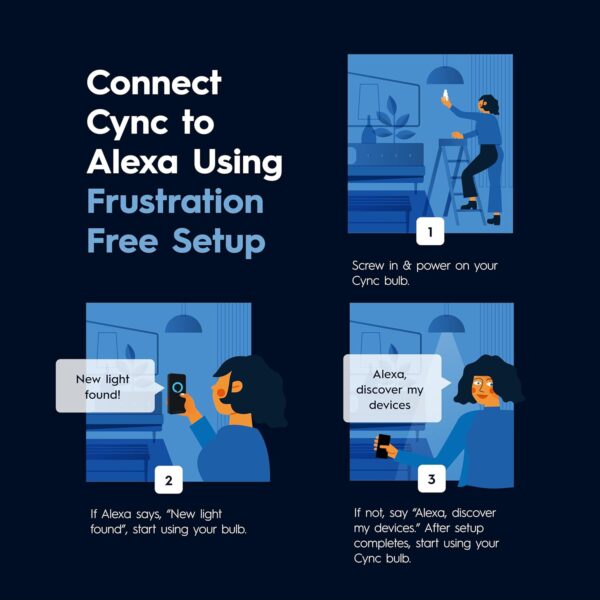 Connect Cync to Alexa Using Frustration Free Setup

1

Screw in & power on your Cync bulb.

New light found!

2

If Alexa says, "New light found", start using your bulb.

Alexa, discover my devices

3

If not, say "Alexa, discover my devices." After setup completes, start using your Cync bulb.